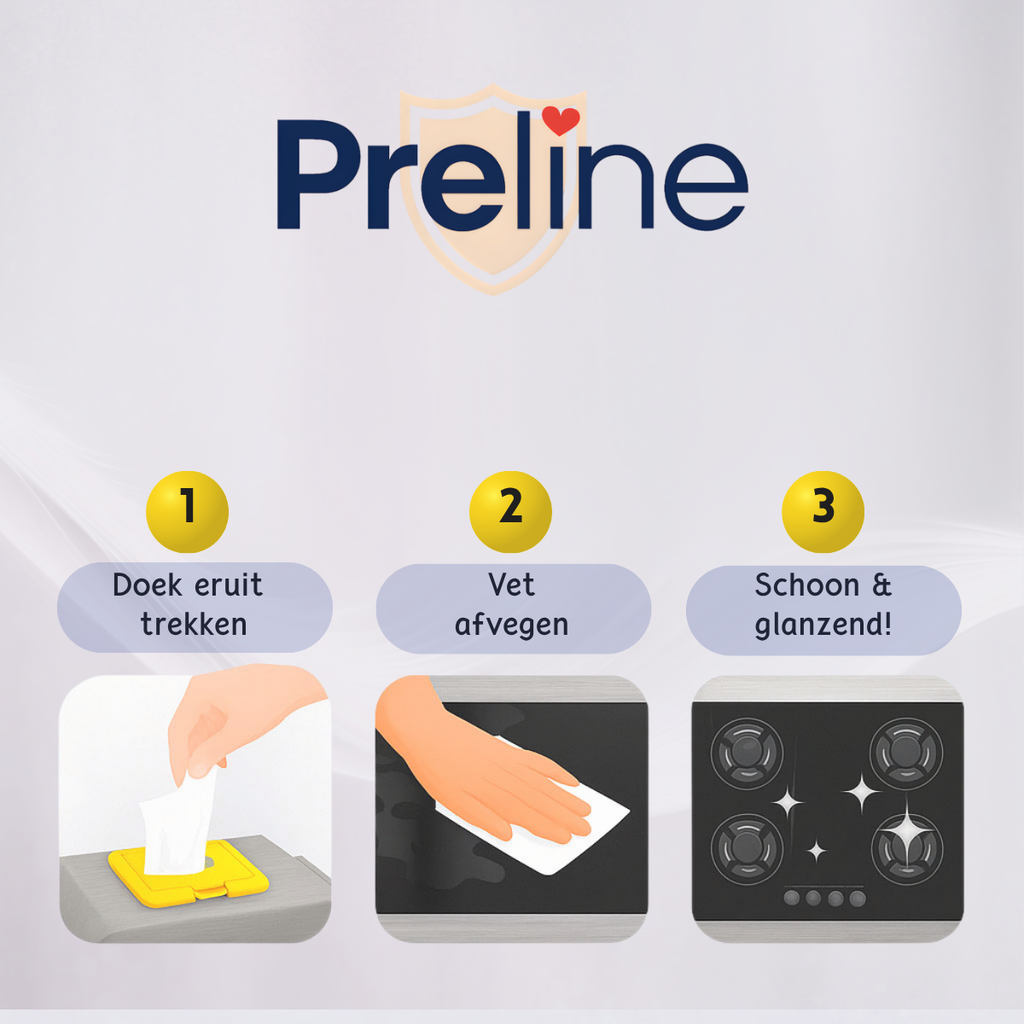 Preline

1
Doek eruit trekken

2
Vet afvegen

3
Schoon & glanzend!